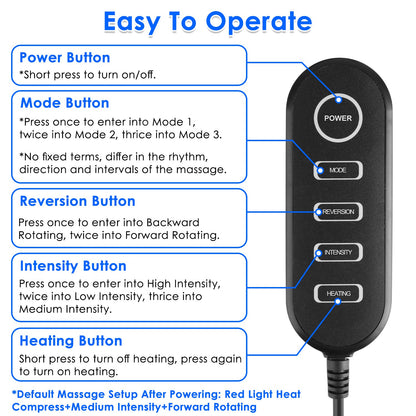 Easy To Operate

Power Button
*Short press to turn on/off.

Mode Button
*Press once to enter into Mode 1, twice into Mode 2, thrice into Mode 3.

*No fixed terms, differ in the rhythm, direction and intervals of the massage.

Reversion Button
Press once to enter into Backward Rotating, twice into Forward Rotating.

Intensity Button
Press once to enter into High Intensity, twice into Low Intensity, thrice into Medium Intensity.

Heating Button
Short press to turn off heating, press again to turn on heating.

*Default Massage Setup After Powering: Red Light Heat Compress+Medium Intensity+Forward Rotating

POWER

MODE

REVERSION

INTENSITY

HEATING